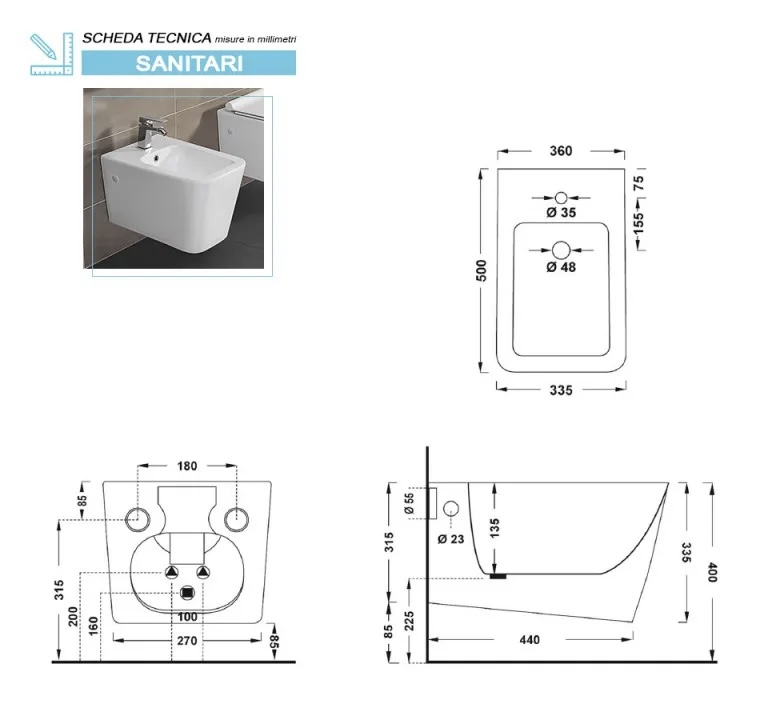 SCHEDA TECNICA misure in millimetri

SANITARI

360
75
Ø 35
155
Ø 48
500
335

180
85
315
200
160
100
270
85

Ø 55
Ø 23
135
315
335
400
85
225
440